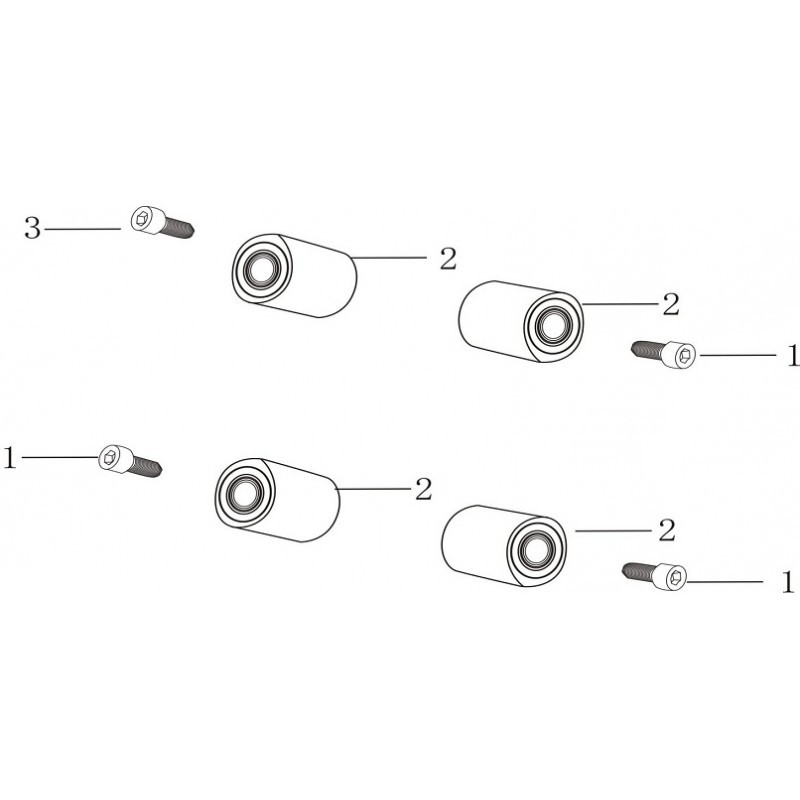 3
2
2
1
1
2
2
1